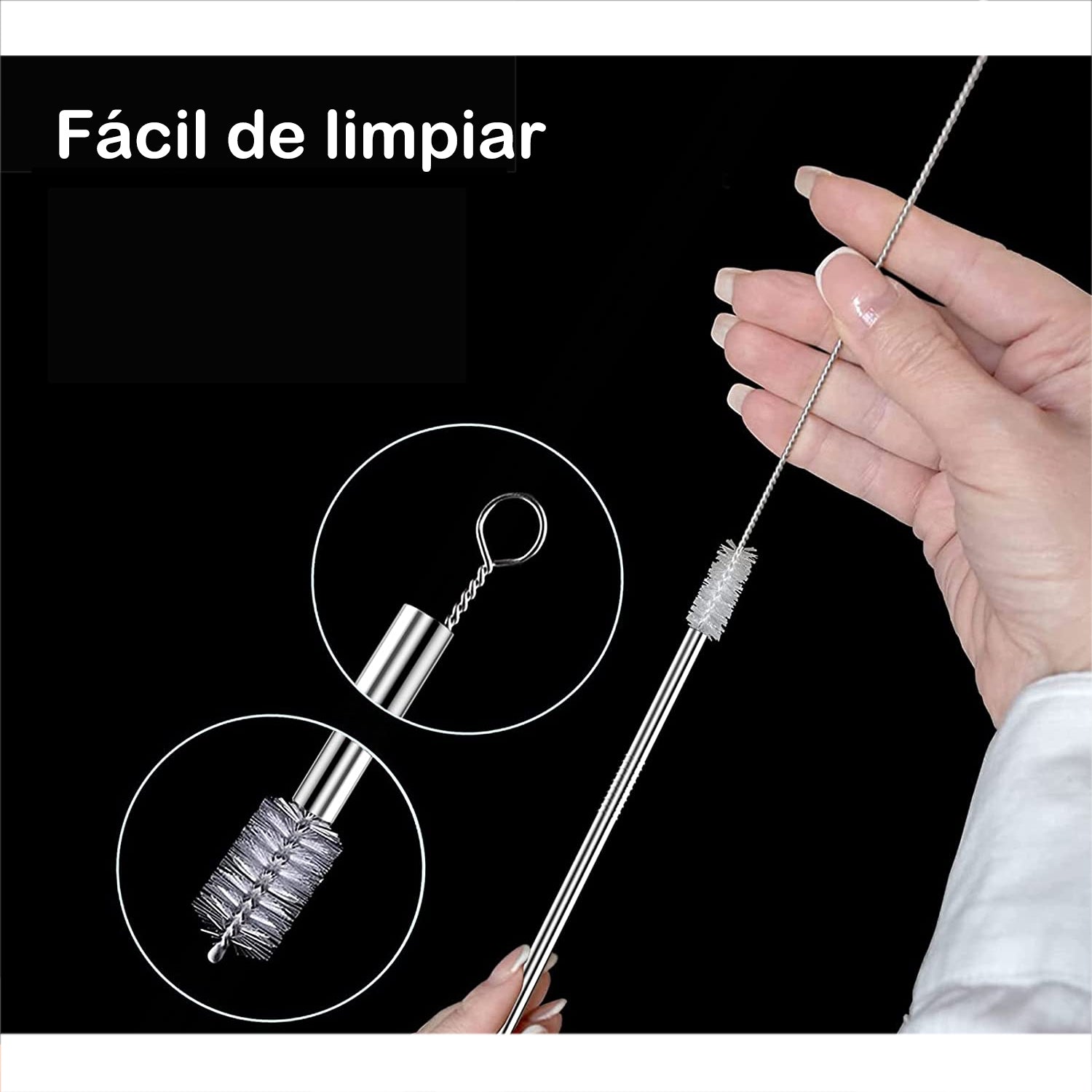 Fácil de limpiar