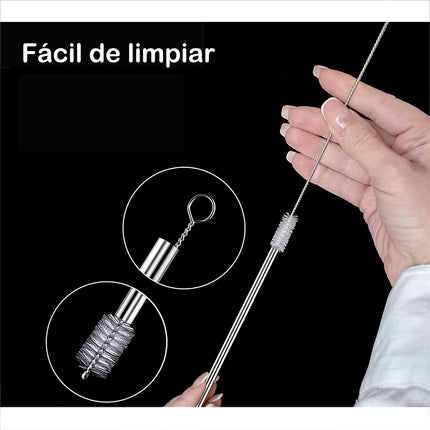 Fácil de limpiar