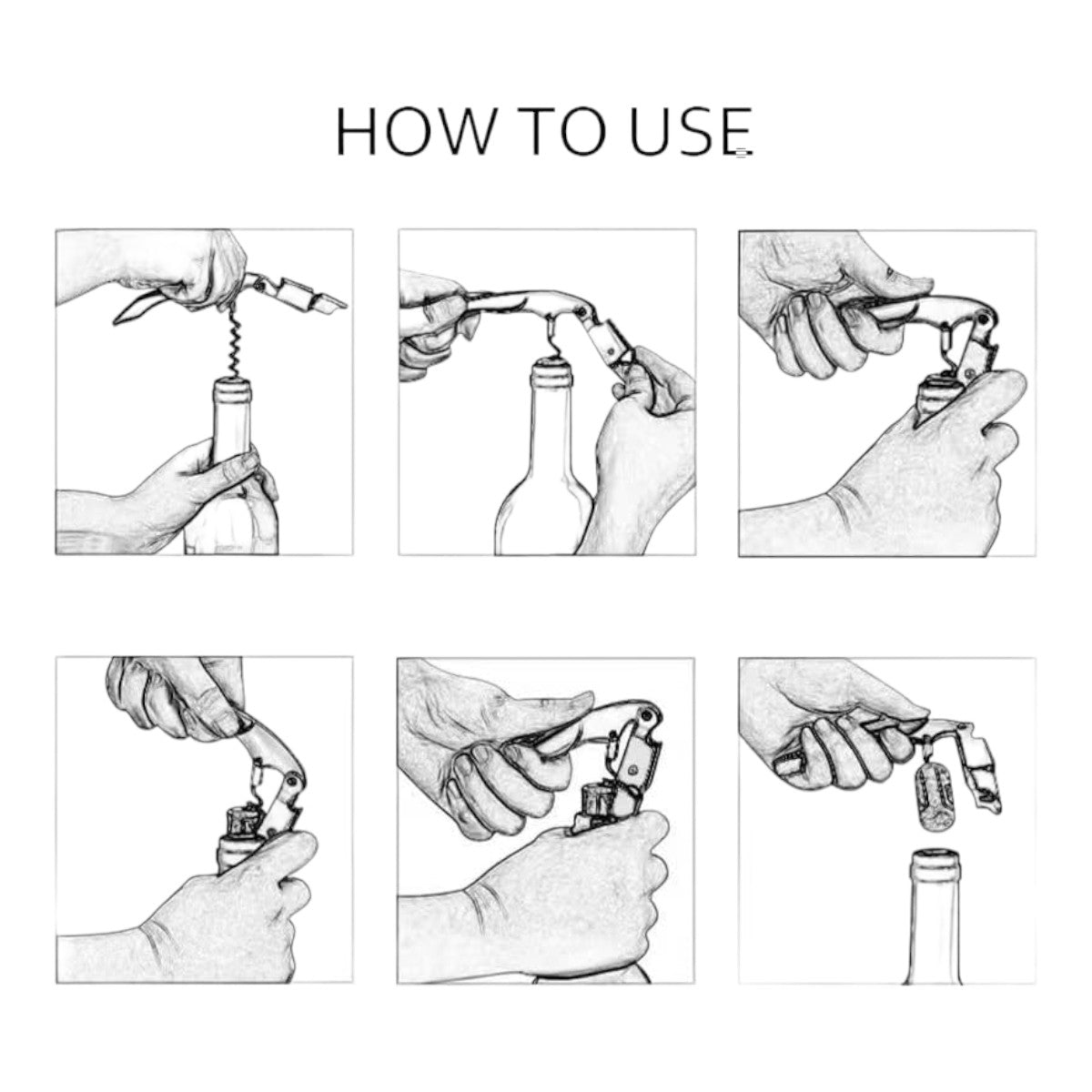 HOW TO USE