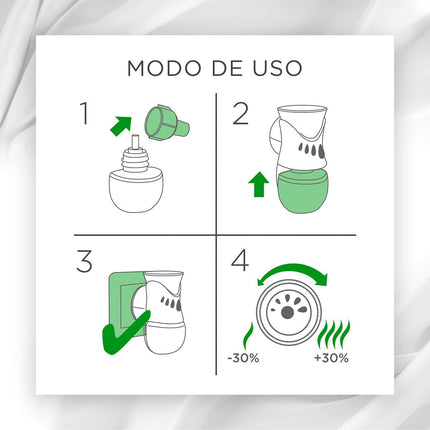 MODO DE USO

1

2

3

4

-30%

+30%